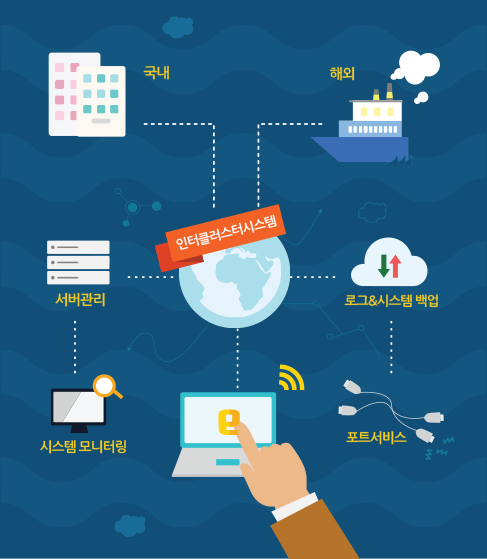 국내

해외

인터클러스터시스템

서버관리

로그&시스템 백업

시스템 모니터링

포트서비스